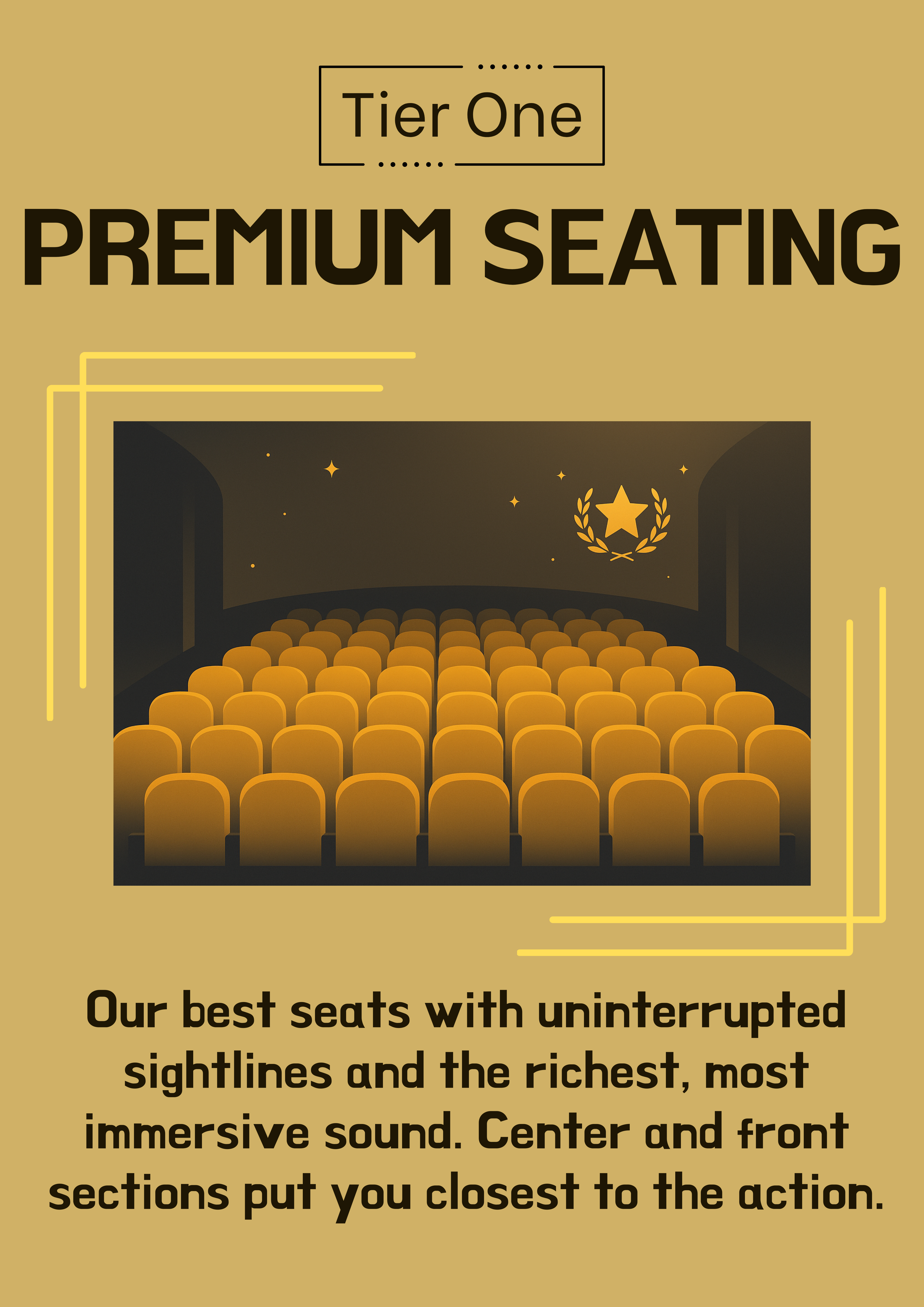 Tier One

PREMIUM SEATING

Our best seats with uninterrupted sightlines and the richest, most immersive sound. Center and front sections put you closest to the action.